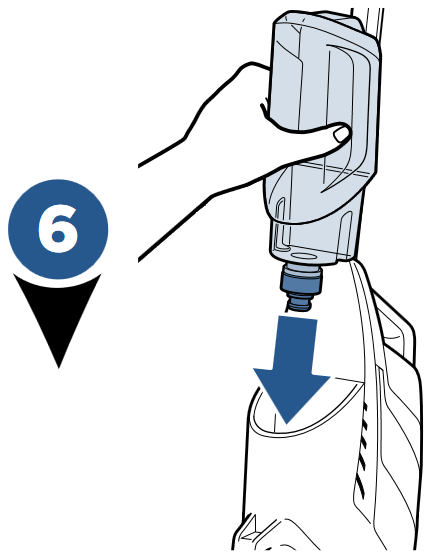 6