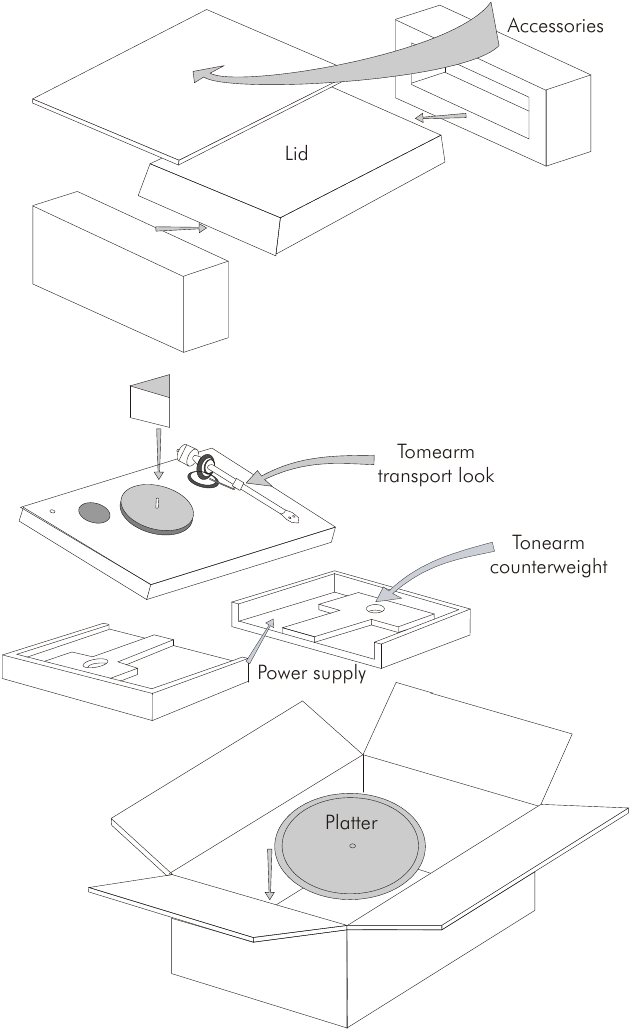 Accessories

Lid

Tomearm transport look

Tonearm counterweight

Power supply

Platter