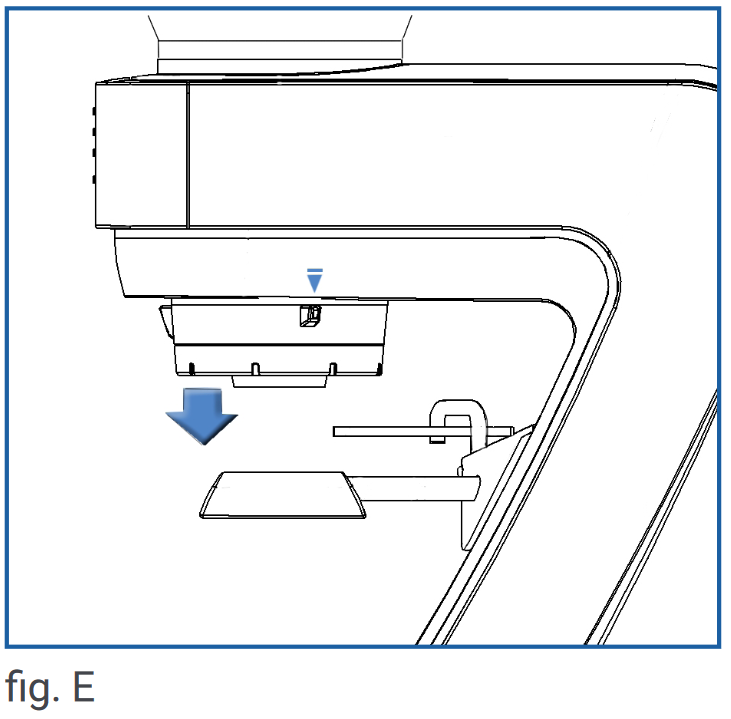 fig. E