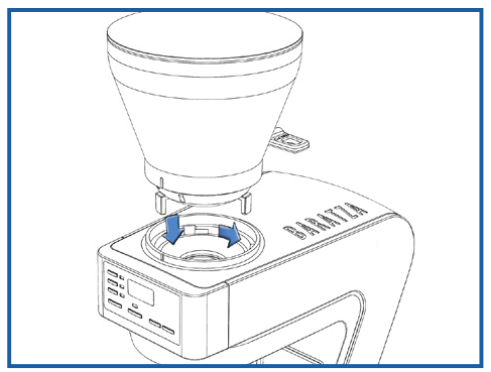 BARATZA