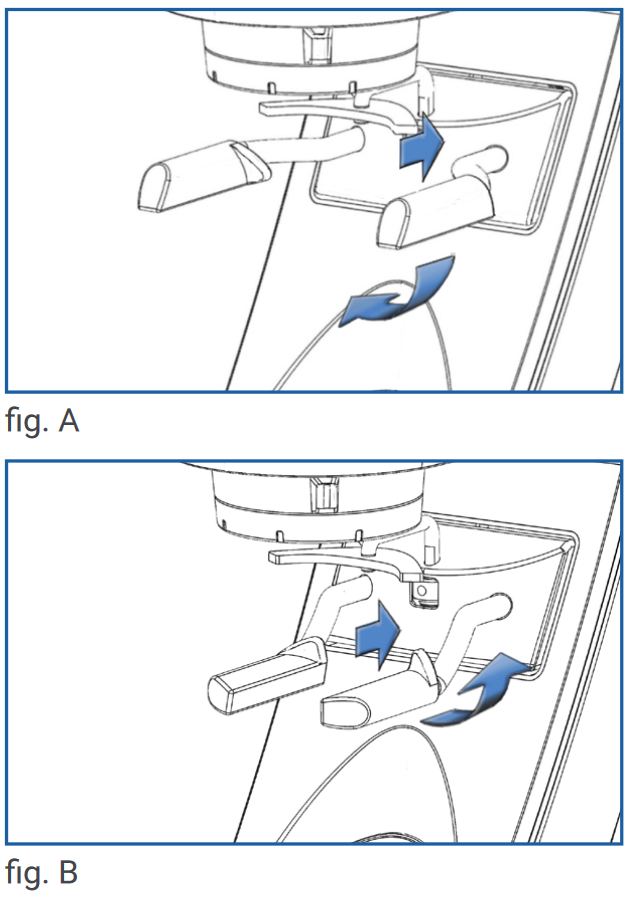 fig. A

fig. B