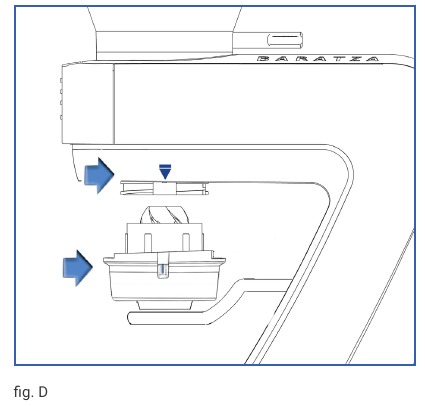 BARATZA

fig. D