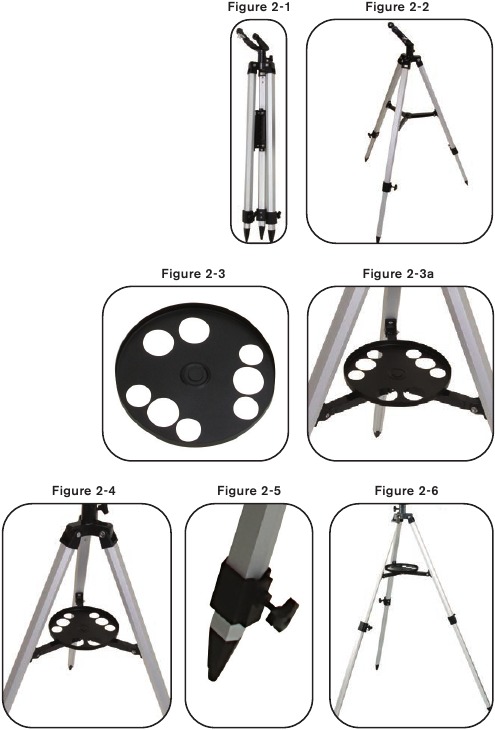 Figure 2-1

Figure 2-2

Figure 2-3

Figure 2-3a

Figure 2-4

Figure 2-5

Figure 2-6