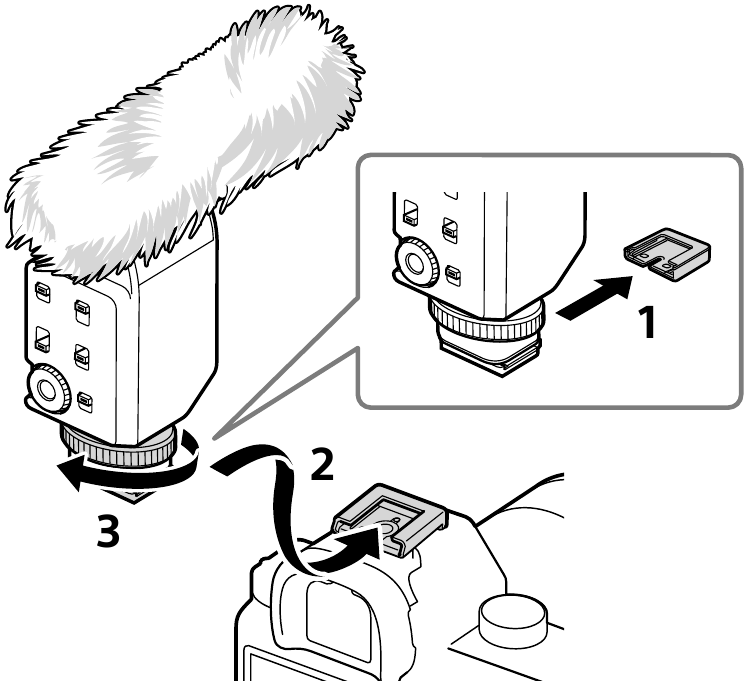 1
2
3