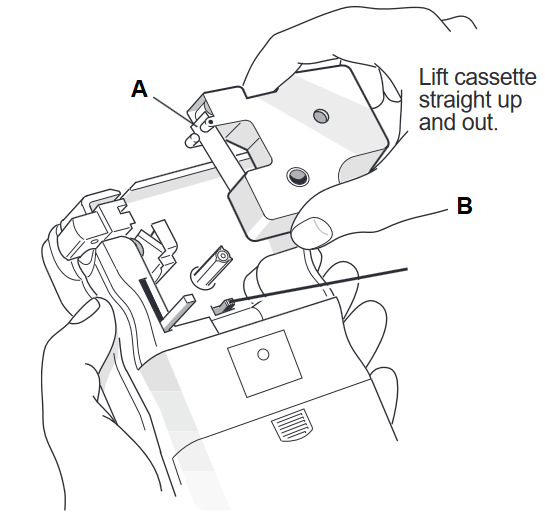 A

Lift cassette straight up and out.

B