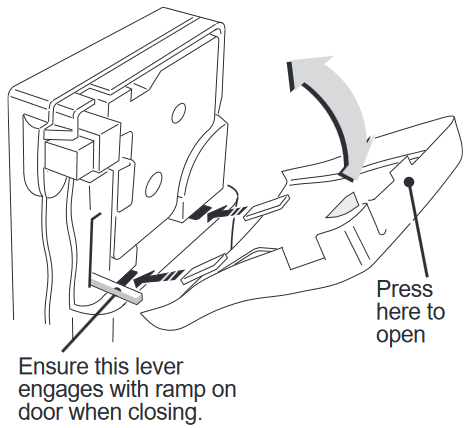 Press here to open

Ensure this lever engages with ramp on door when closing.