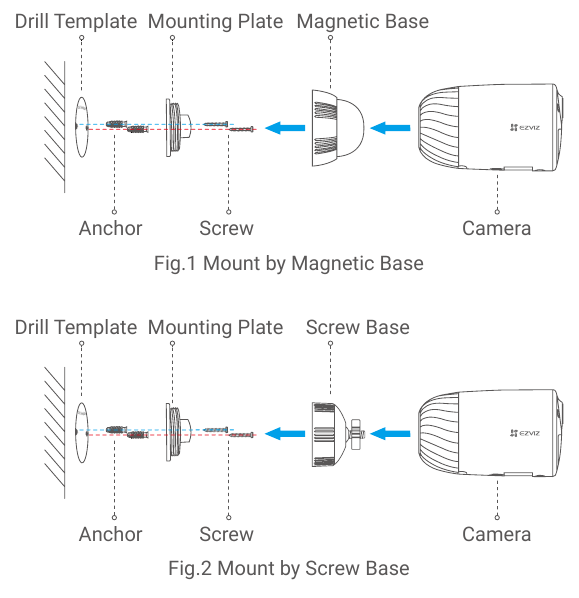 Drill Template Mounting Plate Magnetic Base

EZVIZ

Anchor Screw Camera

Fig.1 Mount by Magnetic Base

Drill Template Mounting Plate Screw Base

EZVIZ

Anchor Screw Camera

Fig.2 Mount by Screw Base