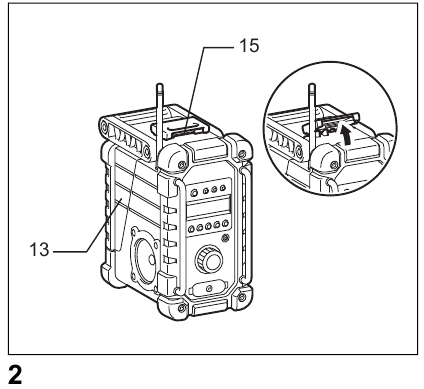 15

13

2