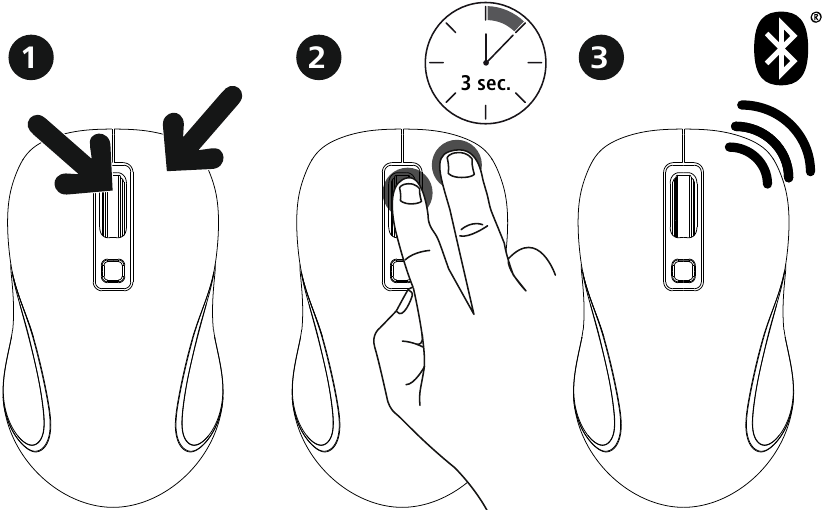 1

2

3 sec.

3

®