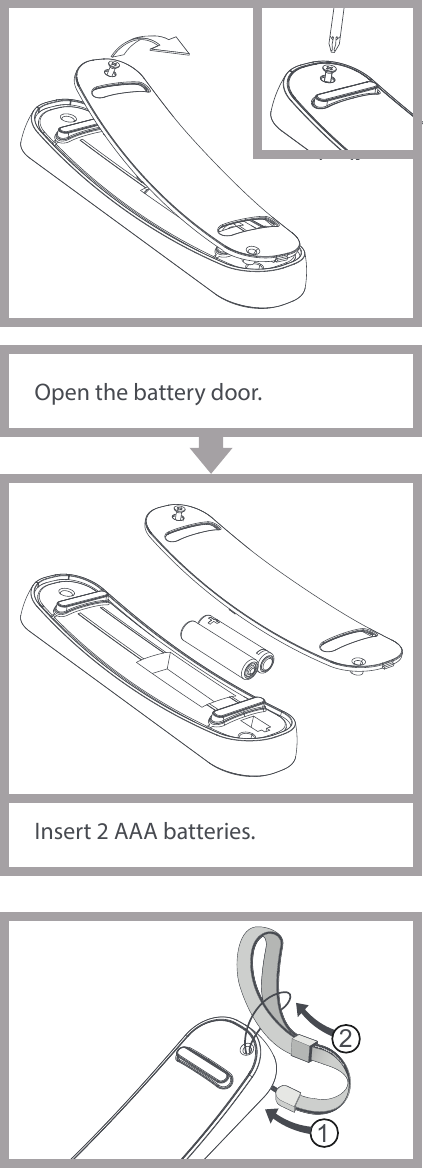 Open the battery door.

Insert 2 AAA batteries.

②

①