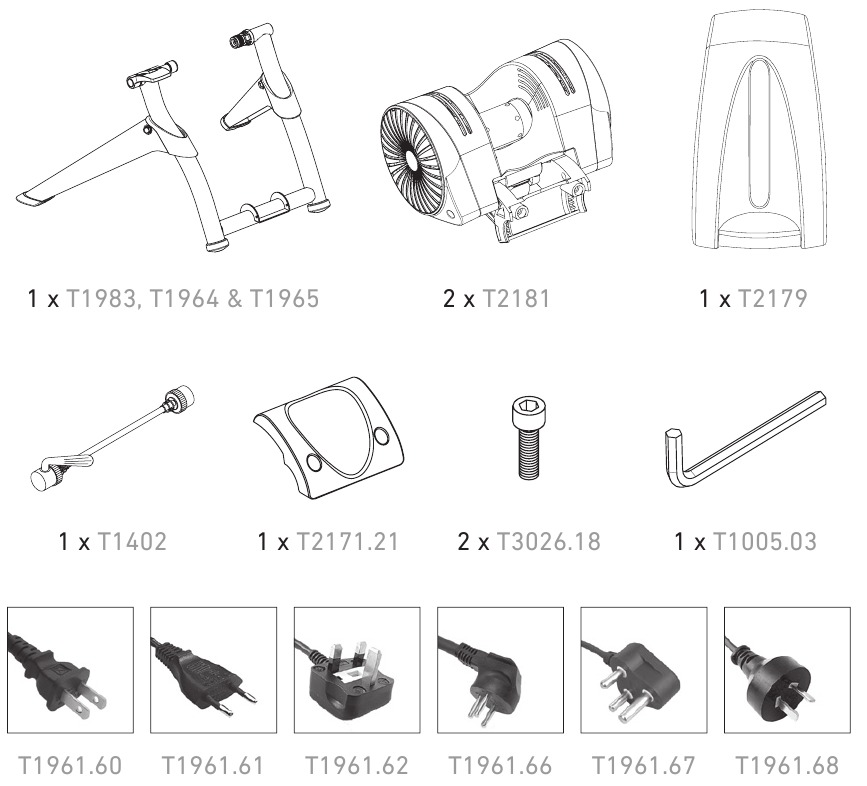 1 x T1983, T1964 & T1965

2 x T2181

1 x T2179

1 x T1402

1 x T2171.21

2 x T3026.18

1 x T1005.03

T1961.60

T1961.61

T1961.62

T1961.66

T1961.67

T1961.68