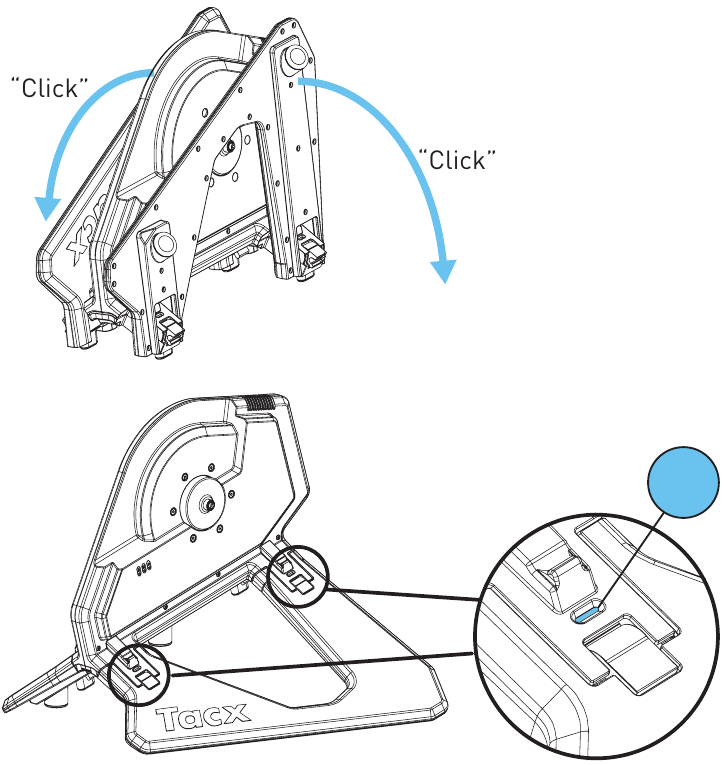 "Click"

"Click"

Tacx

Tacx