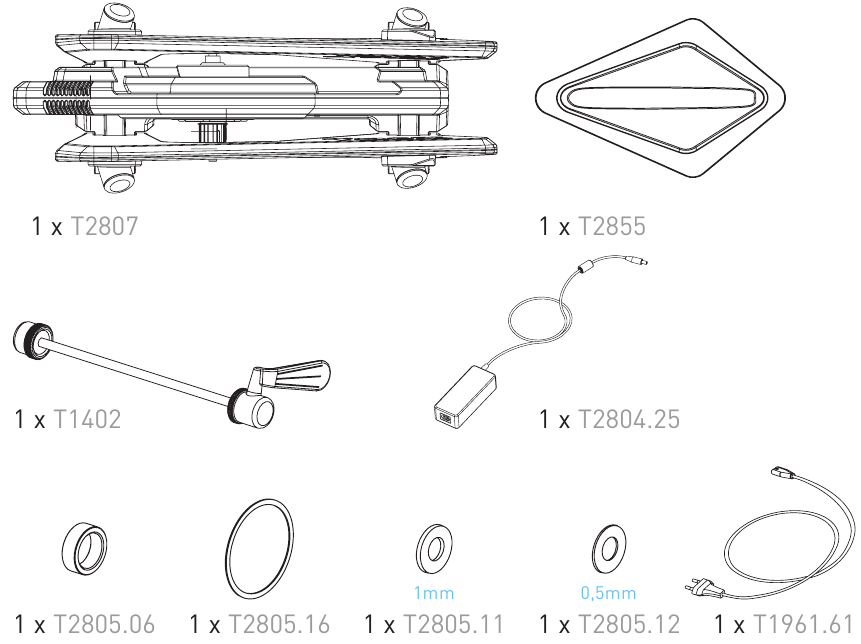 1 x T2807

1 x T2855

1 x T1402

1 x T2804.25

1mm

0,5mm

1 x T2805.06

1 x T2805.16

1 x T2805.11

1 x T2805.12

1 x T1961.61