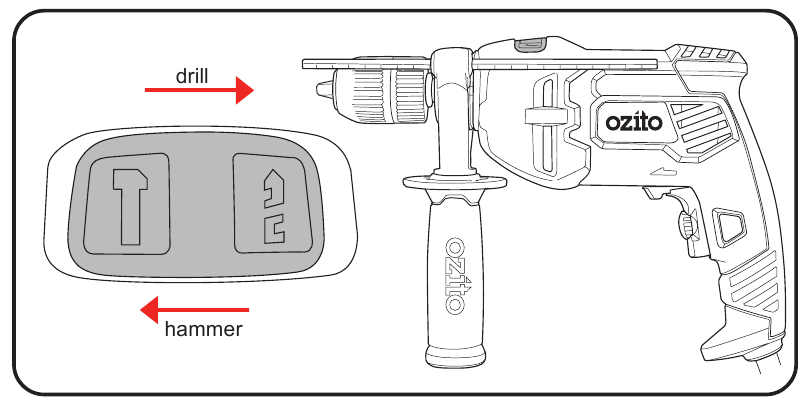 drill

hammer

ozito

ozito