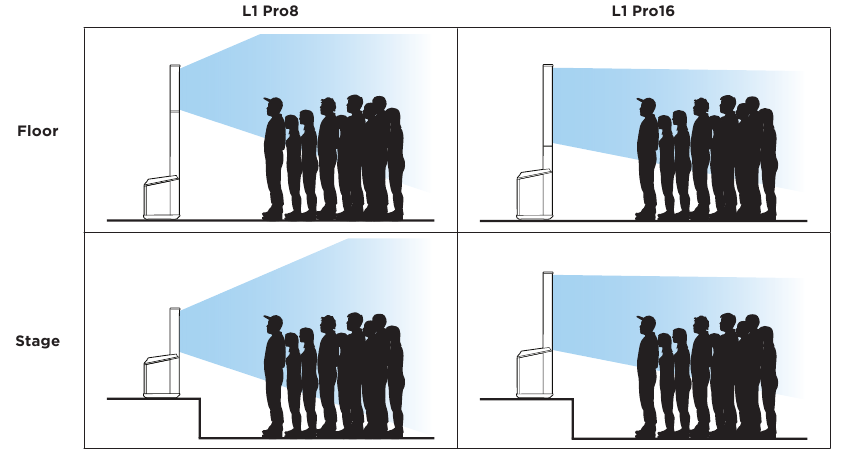 L1 Pro8

L1 Pro16

Floor

Stage