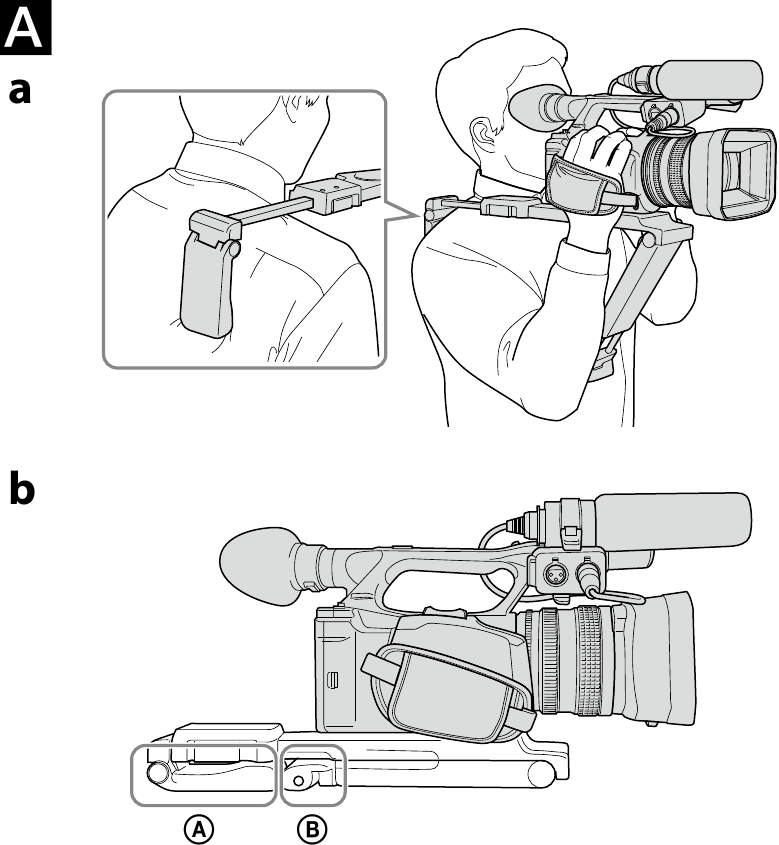 A

a

b

Ⓐ Ⓑ