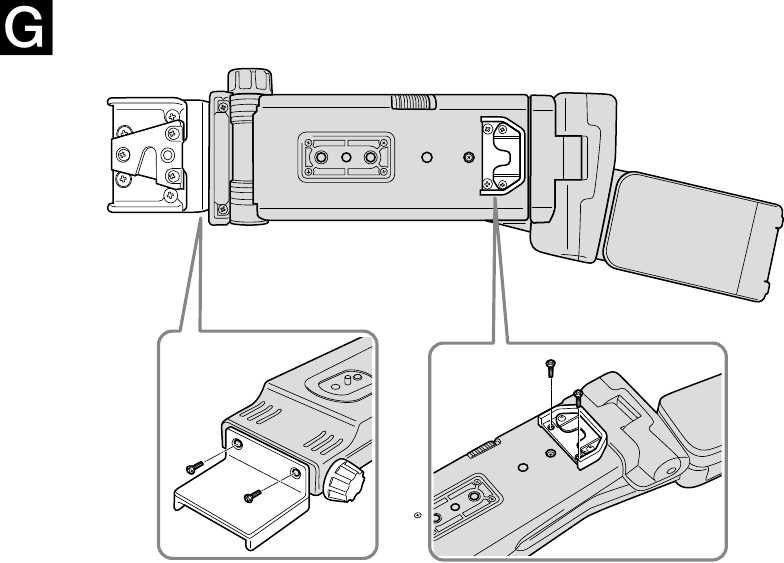 G