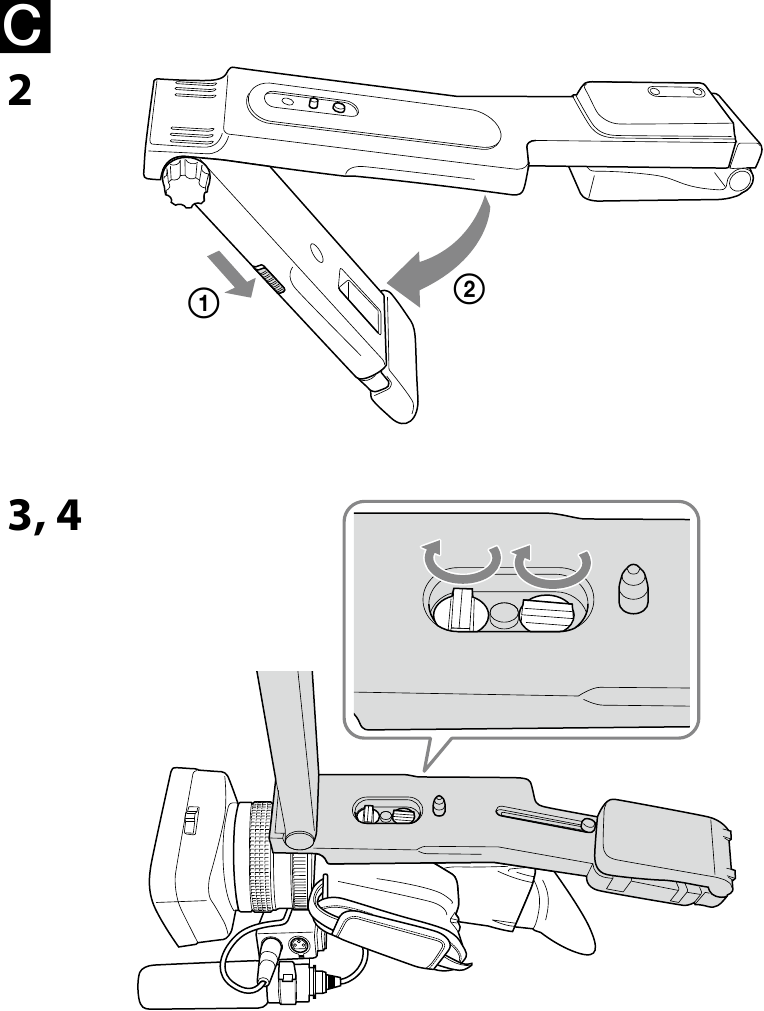 C
2
①
②
3, 4