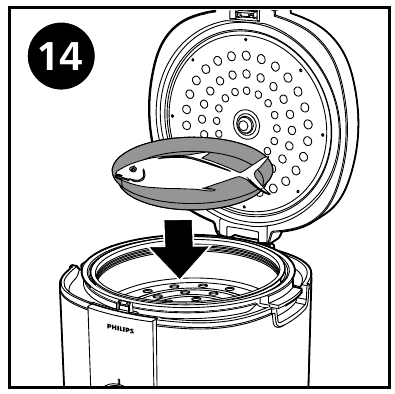 14

PHILIPS