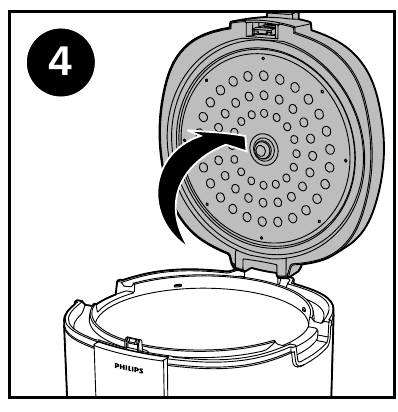 4

PHILIPS