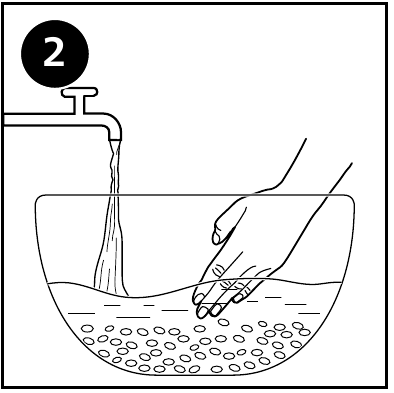 2