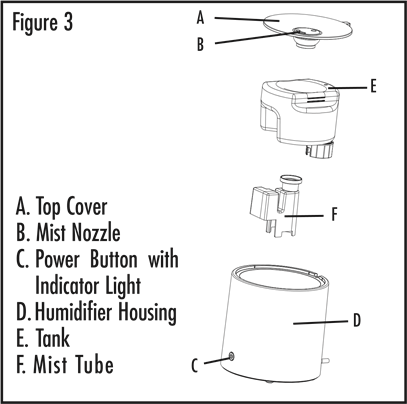 Figure 3

A
B
E
F
D
C

A. Top Cover
B. Mist Nozzle
C. Power Button with Indicator Light
D. Humidifier Housing
E. Tank
F. Mist Tube