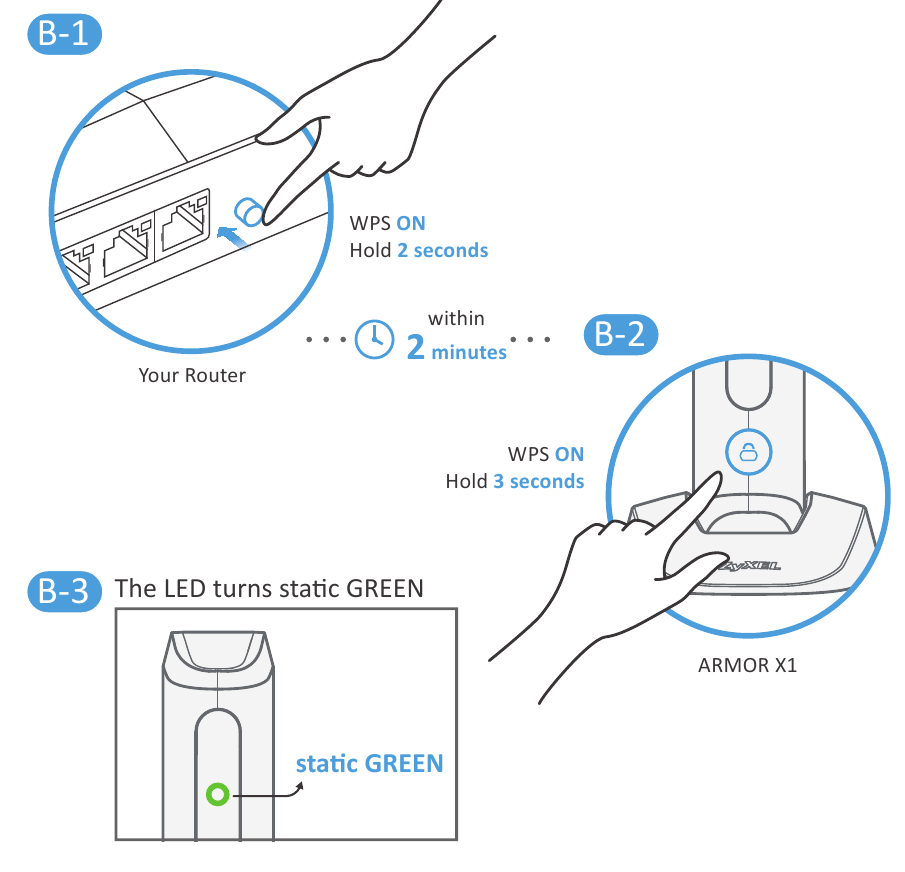 B-1

WPS ON
Hold 2 seconds

Your Router

within
2 minutes

B-2

WPS ON
Hold 3 seconds

ZyXEL

ARMOR X1

B-3 The LED turns static GREEN

static GREEN