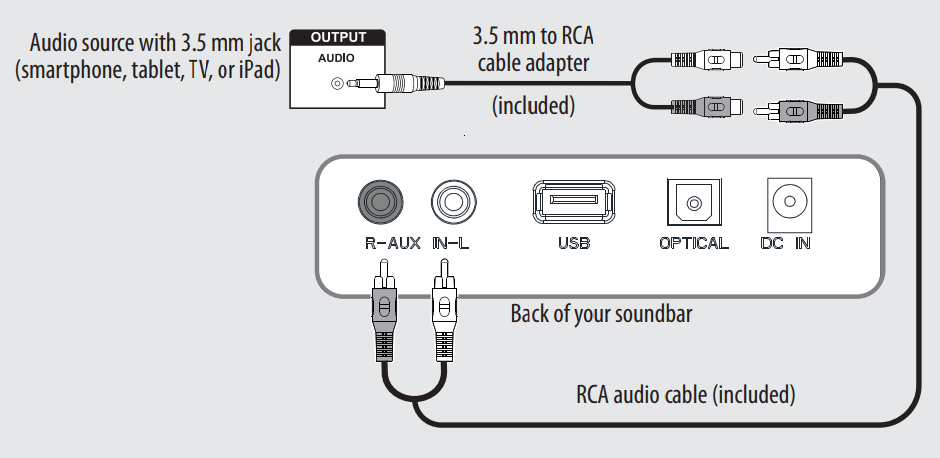 Audio source with 3.5 mm jack
(smartphone, tablet, TV, or iPad)

OUTPUT
AUDIO

3.5 mm to RCA
cable adapter

(included)

R-AUX IN-L

USB

OPTICAL

DC IN

Back of your soundbar

RCA audio cable (included)