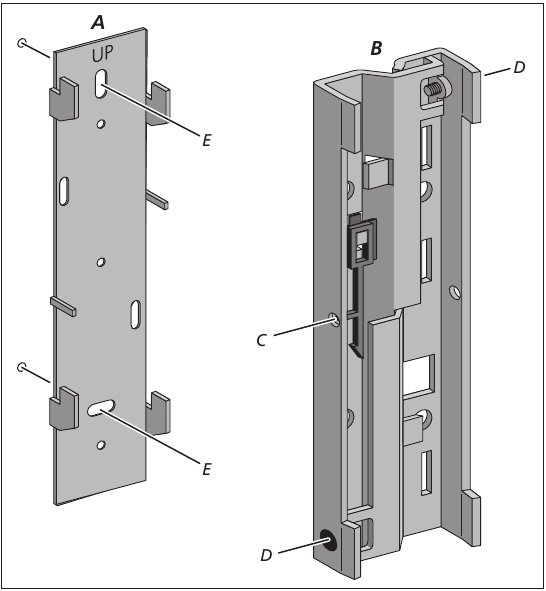 A

UP

E

E

B

D

C

D