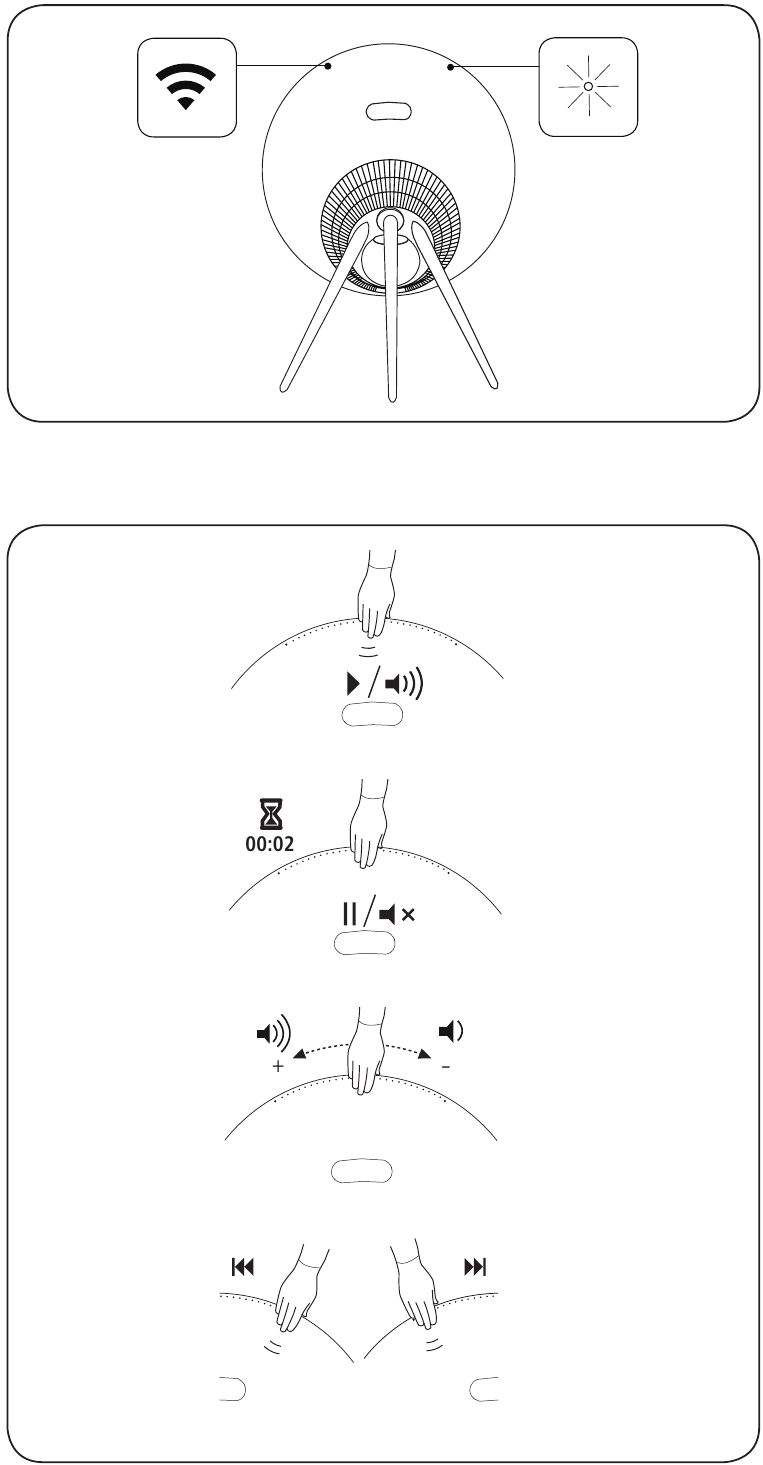 00:02

+

-