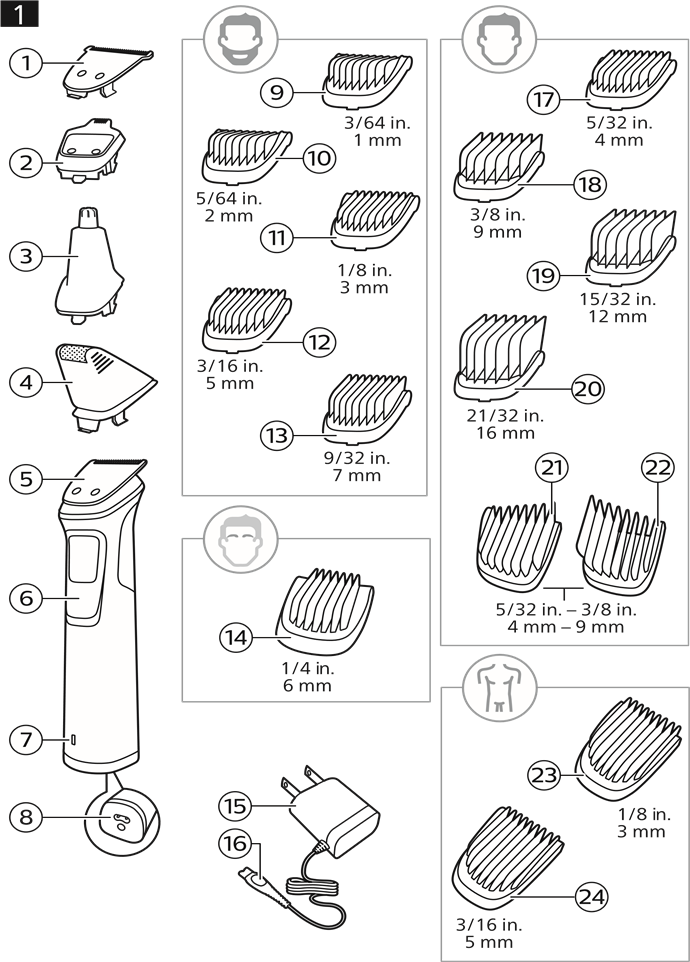 1

1

2

3

4

5

6

7

8

9
3/64 in.
1 mm

10
5/64 in.
2 mm

11
1/8 in.
3 mm

12
3/16 in.
5 mm

13
9/32 in.
7 mm

14
1/4 in.
6 mm

15

16

17
5/32 in.
4 mm

18
3/8 in.
9 mm

19
15/32 in.
12 mm

20
21/32 in.
16 mm

21

22
5/32 in. – 3/8 in.
4 mm – 9 mm

23
1/8 in.
3 mm

24
3/16 in.
5 mm