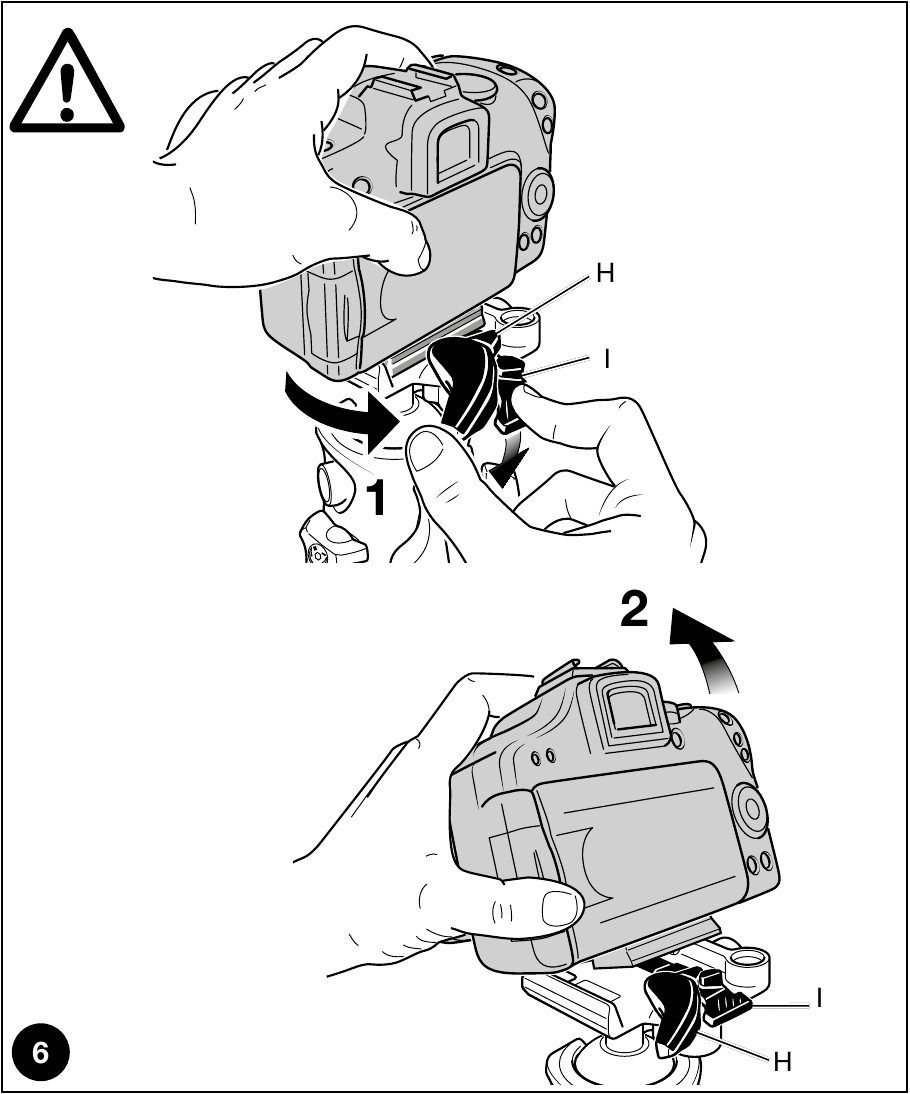 H
I
1
2
I
H
6