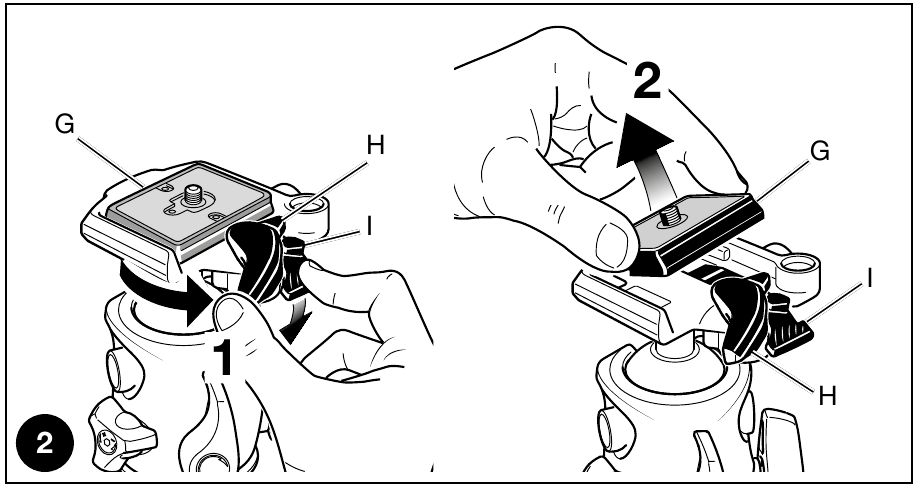 G
H
I
1
2
2
G
I
H