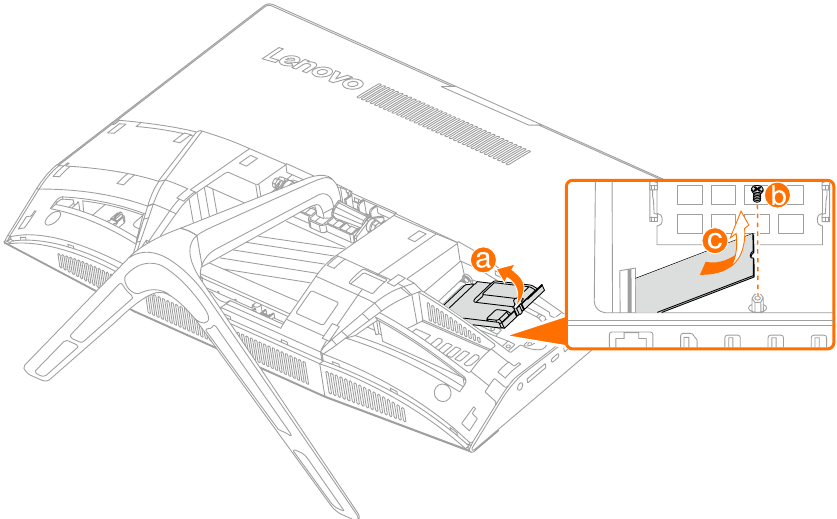 Lenovo
a
b
c