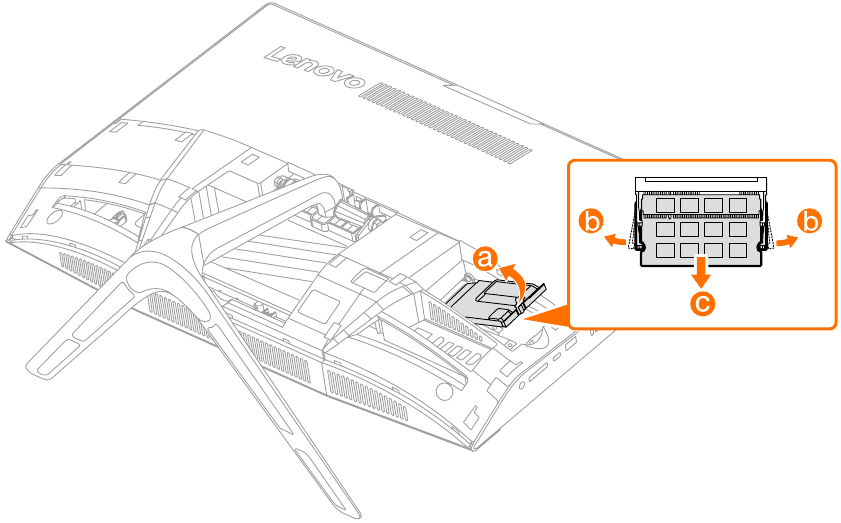 Lenovo

a

b

b

c