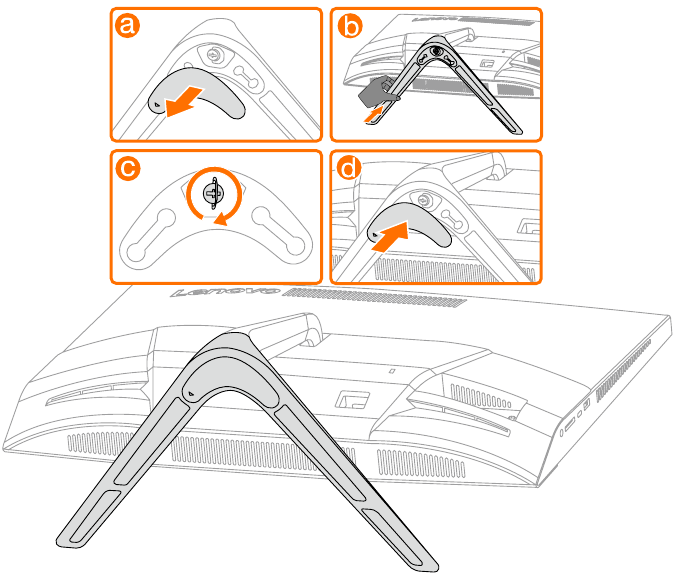 a

b

c

d

Lenovo