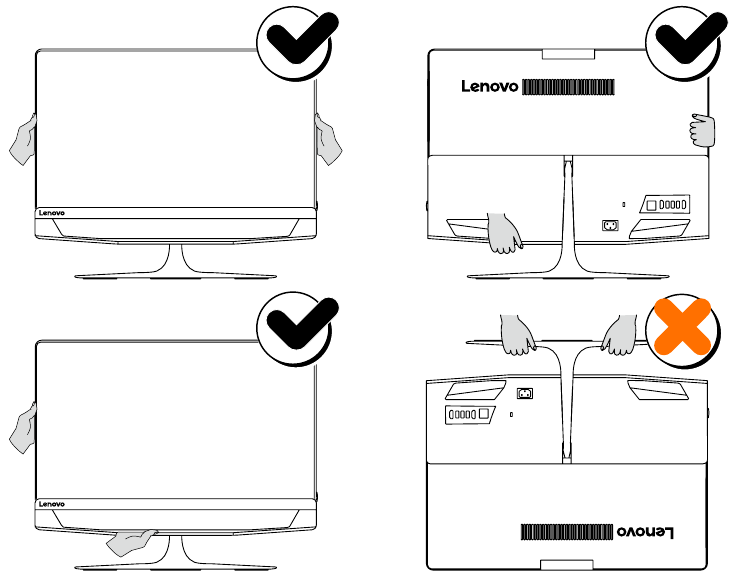 Lenovo

Lenovo

Lenovo

Lenovo