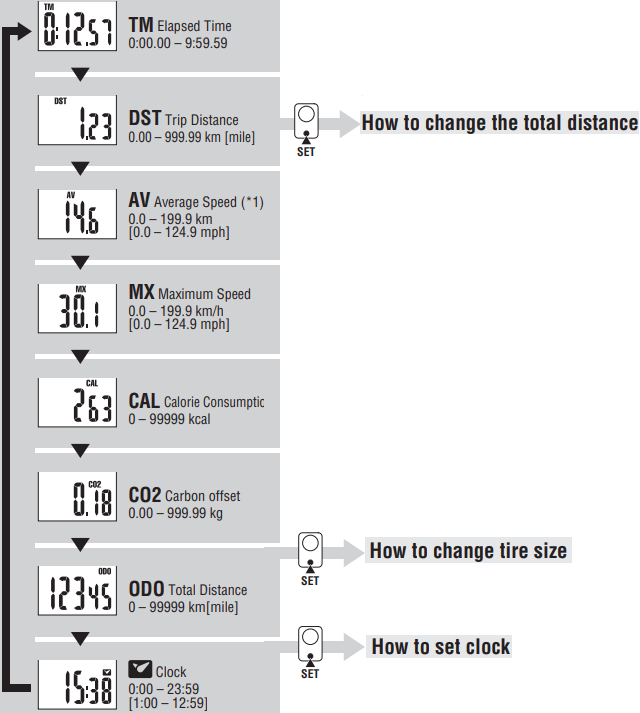 TM
0:12.57
TM Elapsed Time
0:00.00 – 9:59.59

DST
1.23
DST Trip Distance
0.00 – 999.99 km [mile]

SET
How to change the total distance

AV
14.6
AV Average Speed (*1)
0.0 – 199.9 km
[0.0 – 124.9 mph]

MX
30.1
MX Maximum Speed
0.0 – 199.9 km/h
[0.0 – 124.9 mph]

CAL
263
CAL Calorie Consumptic
0 – 99999 kcal

CO2
0.18
CO2 Carbon offset
0.00 – 999.99 kg

SET
How to change tire size

ODO
12345
ODO Total Distance
0 – 99999 km[mile]

SET
How to set clock

15:38
Clock
0:00 – 23:59
[1:00 – 12:59]