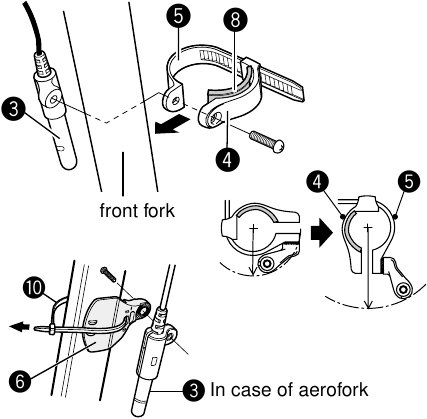 5
8
3
4
front fork
4
5
10
6
3 In case of aerofork