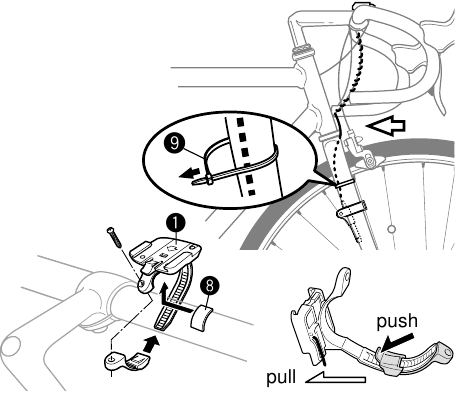 9

1

8

push

pull