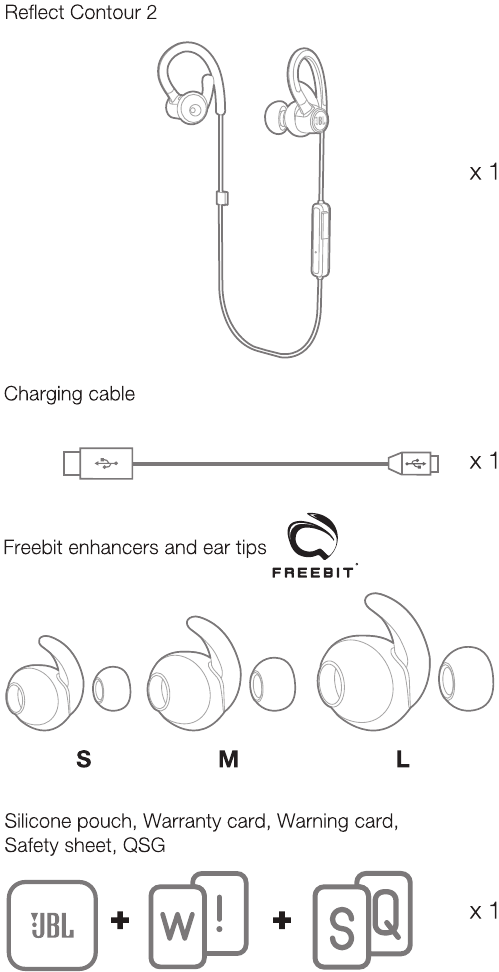 Reflect Contour 2

x 1

Charging cable

x 1

Freebit enhancers and ear tips

FREEBIT

S M L

Silicone pouch, Warranty card, Warning card, Safety sheet, QSG

JBL + W ! + S Q

x 1