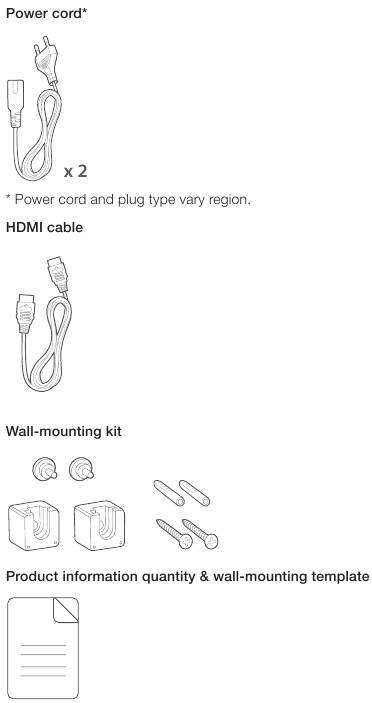 Power cord*

x 2

* Power cord and plug type vary region.

HDMI cable

Wall-mounting kit

Product information quantity & wall-mounting template