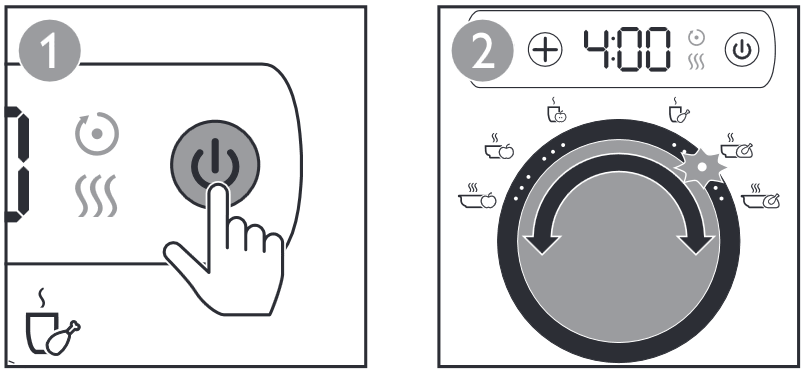 1

2

4:00