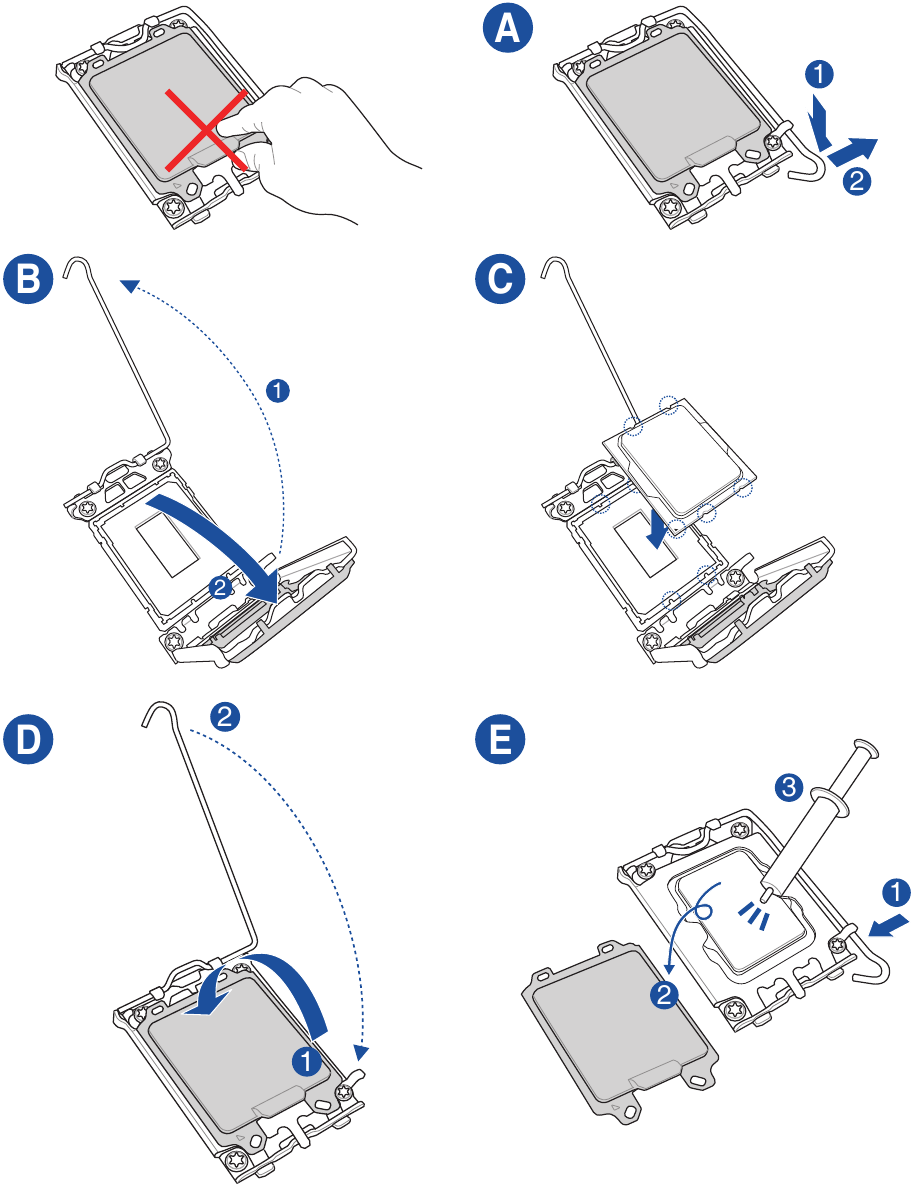 A
1
2
B
1
2
C
D
2
1
E
3
1
2