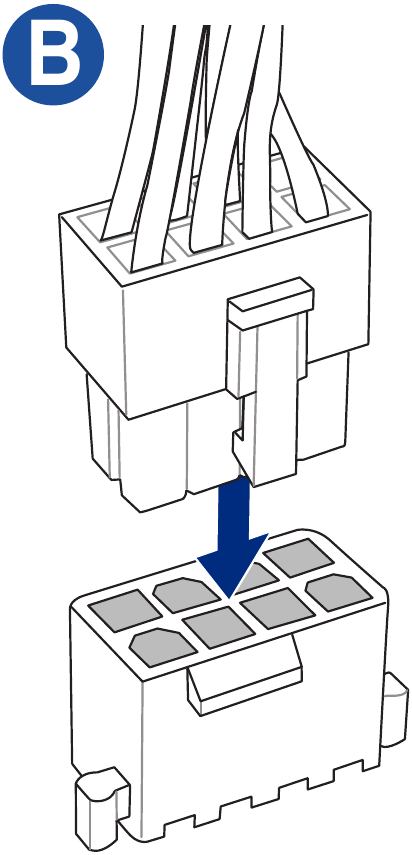 B