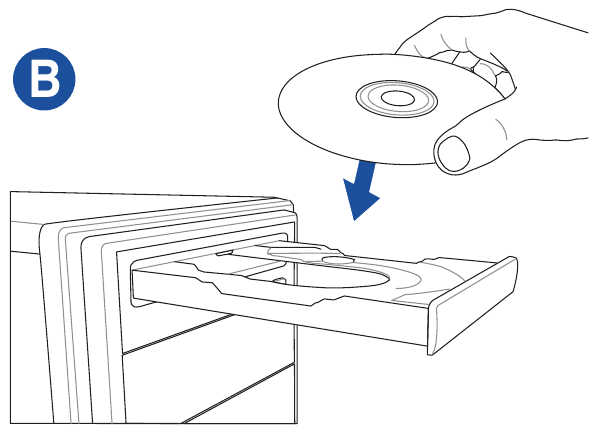 B