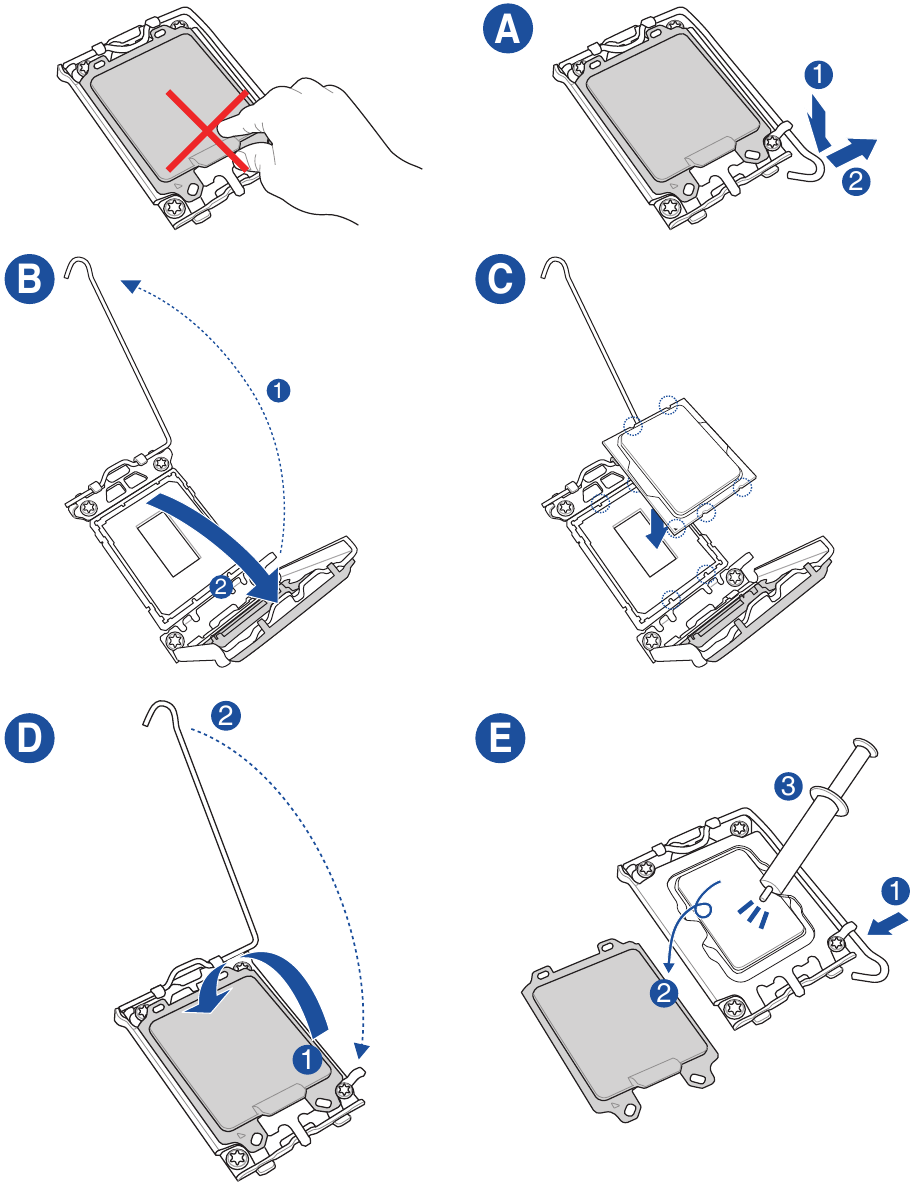 A
1
2
B
1
2
C
D
2
1
E
3
1
2