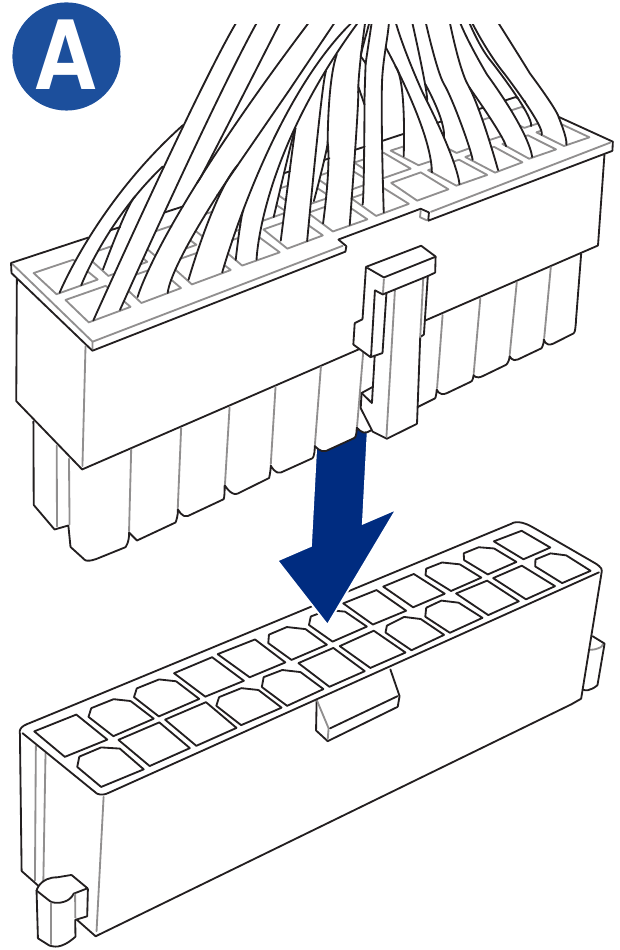 A