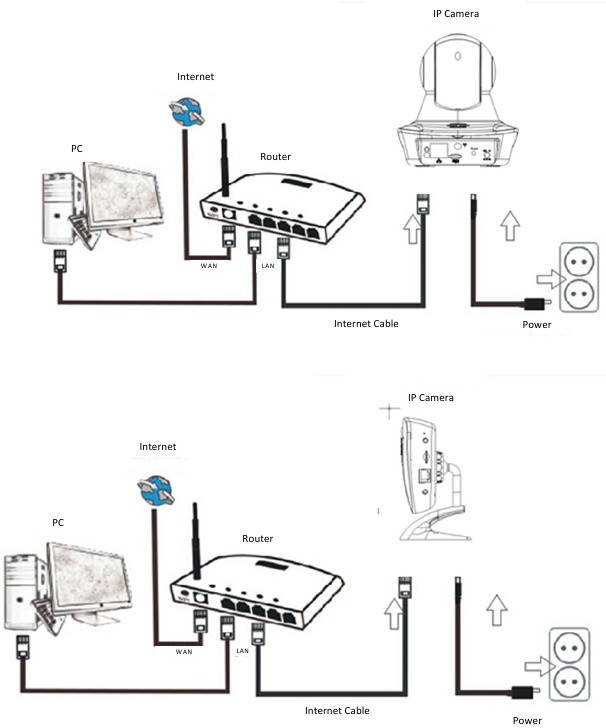 IP Camera

Internet

PC

Router

WAN

LAN

Internet Cable

Power

IP Camera

Internet

PC

Router

WAN

LAN

Internet Cable

Power