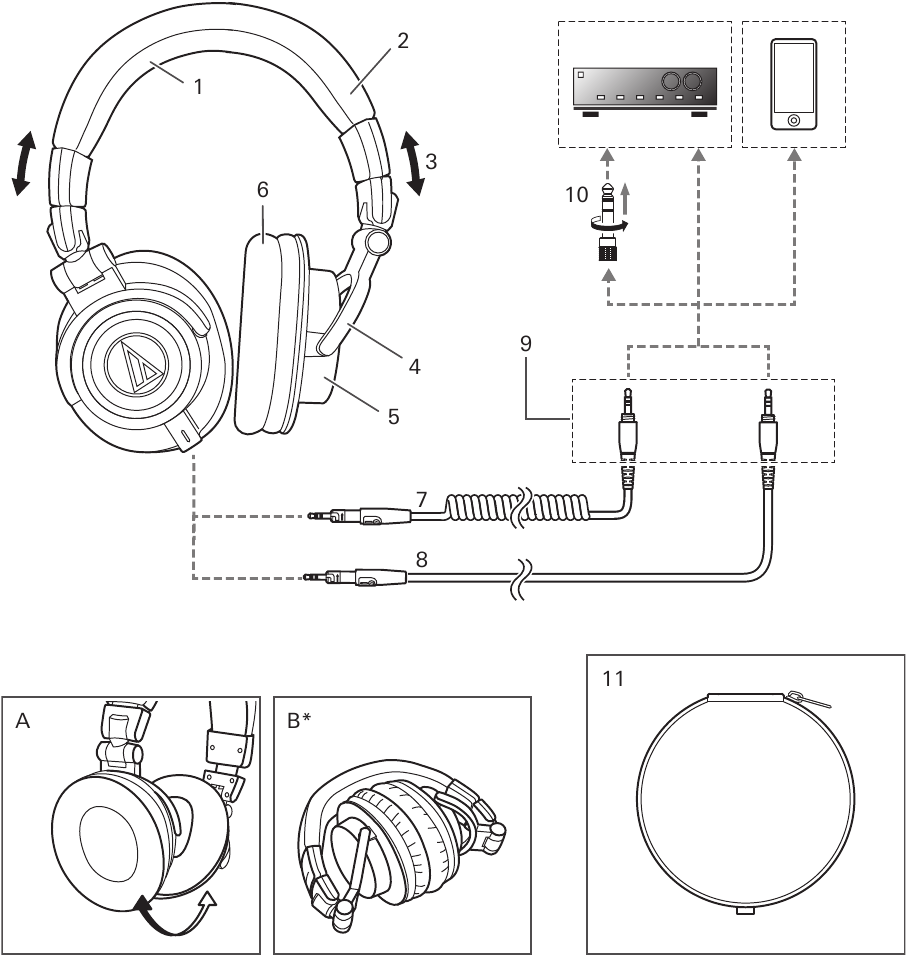 1
2
3
6
4
5
10
9
7
8
A
B*
11